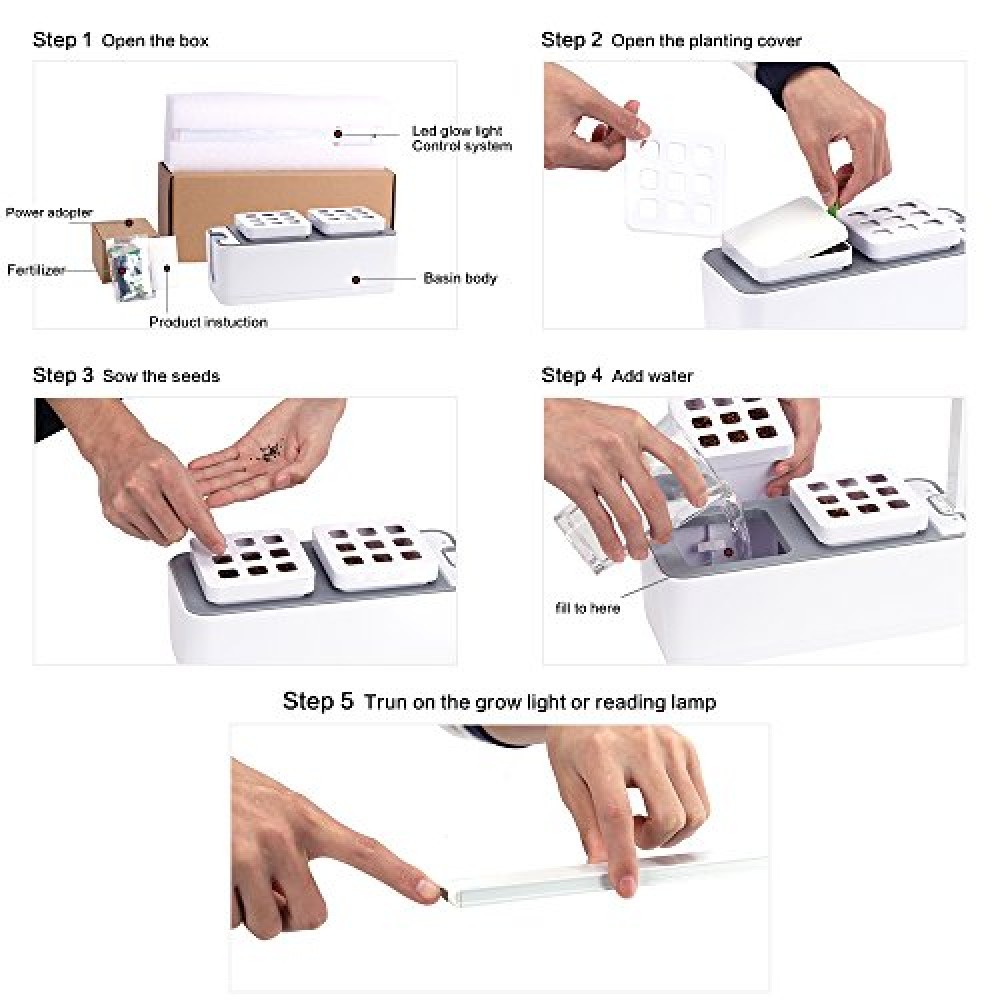 Step 1 Open the box

Led glow light
Control system

Power adopter

Fertilizer

Basin body

Product instuction

Step 2 Open the planting cover

Step 3 Sow the seeds

Step 4 Add water

fill to here

Step 5 Trun on the grow light or reading lamp