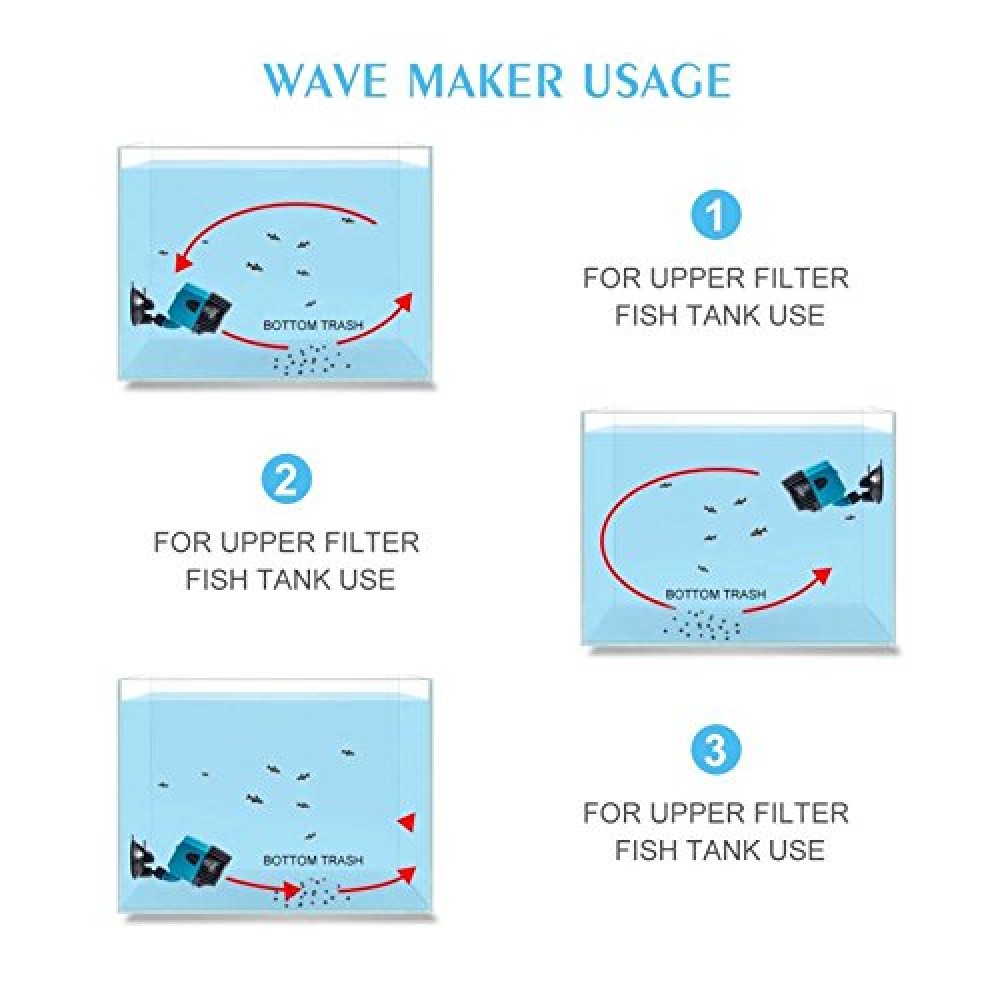 WAVE MAKER USAGE

BOTTOM TRASH

1

FOR UPPER FILTER FISH TANK USE

2

FOR UPPER FILTER FISH TANK USE

BOTTOM TRASH

BOTTOM TRASH

3

FOR UPPER FILTER FISH TANK USE