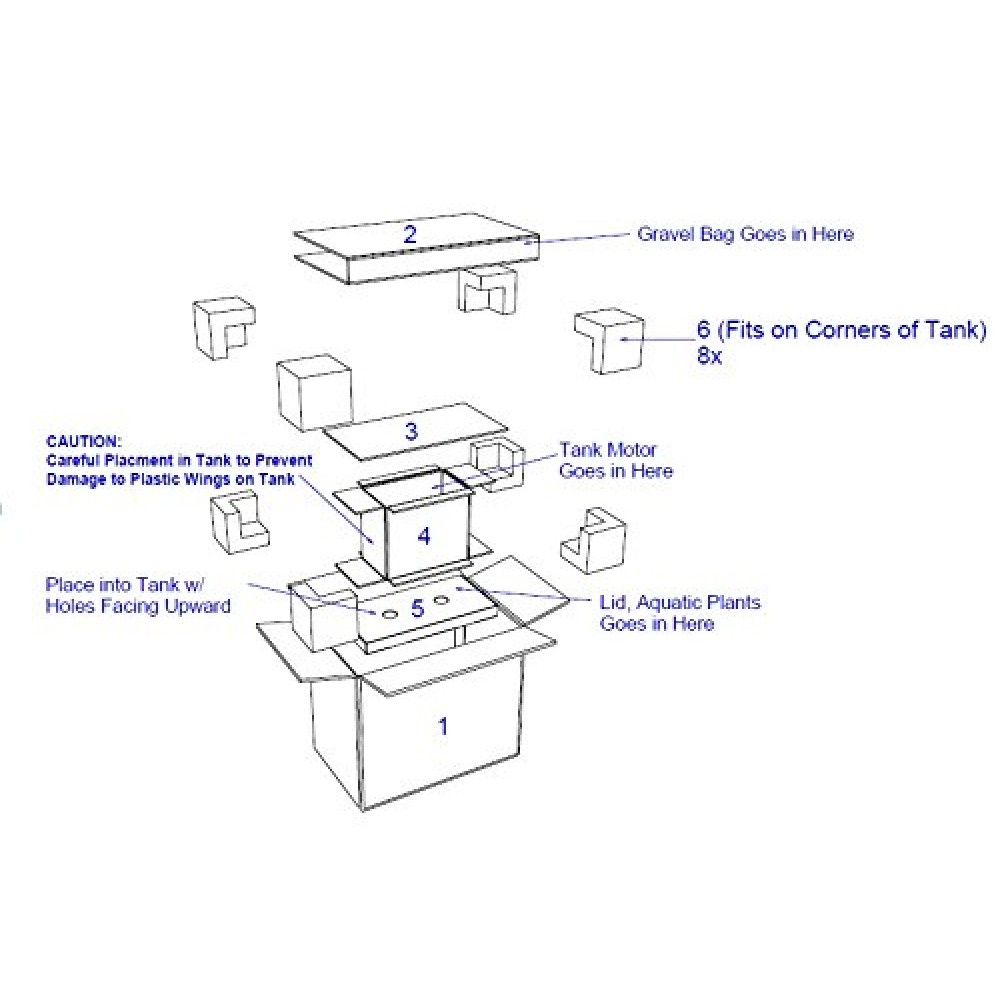 2

Gravel Bag Goes in Here

6 (Fits on Corners of Tank)
8x

3

CAUTION:
Careful Placment in Tank to Prevent Damage to Plastic Wings on Tank

Tank Motor Goes in Here

4

Place into Tank w/ Holes Facing Upward

5

Lid, Aquatic Plants Goes in Here

1