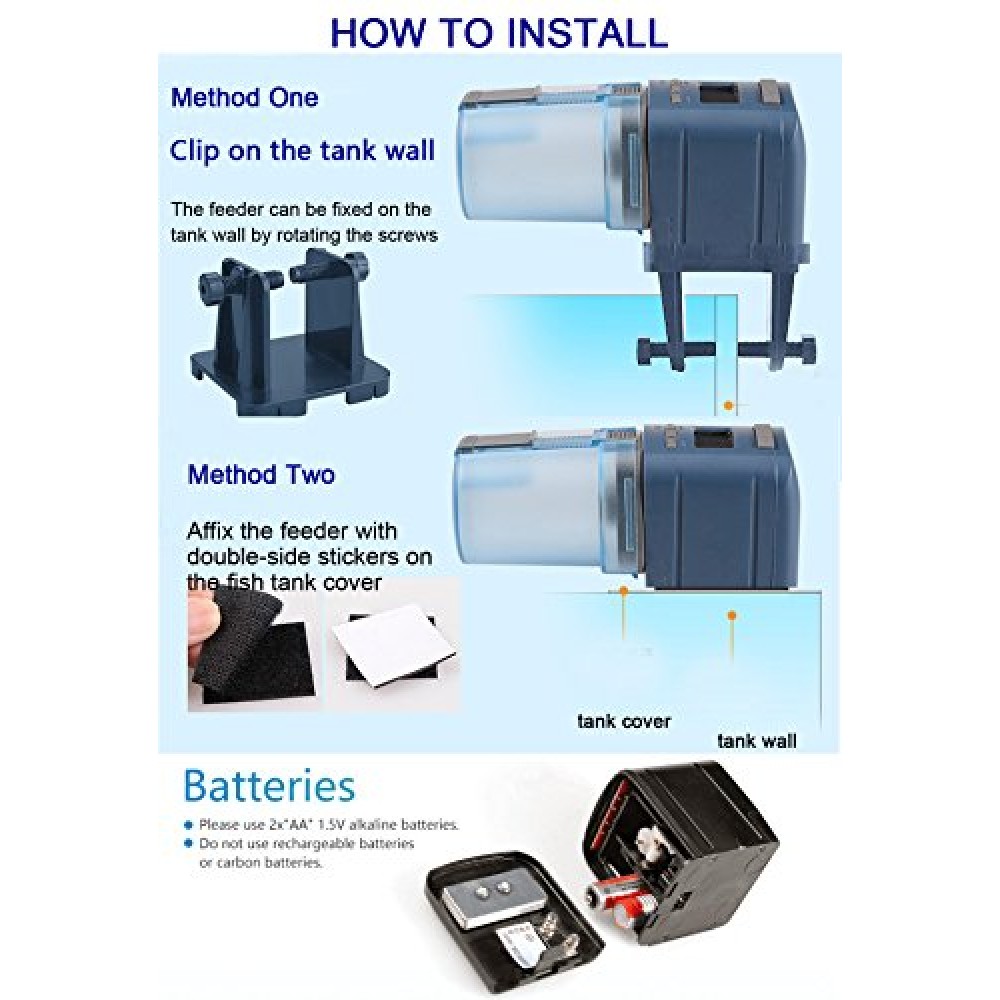 HOW TO INSTALL

Method One

Clip on the tank wall

The feeder can be fixed on the tank wall by rotating the screws

Method Two

Affix the feeder with double-side stickers on the fish tank cover

tank cover

tank wall

Batteries

Please use 2x"AA" 1.5V alkaline batteries.

Do not use rechargeable batteries or carbon batteries.