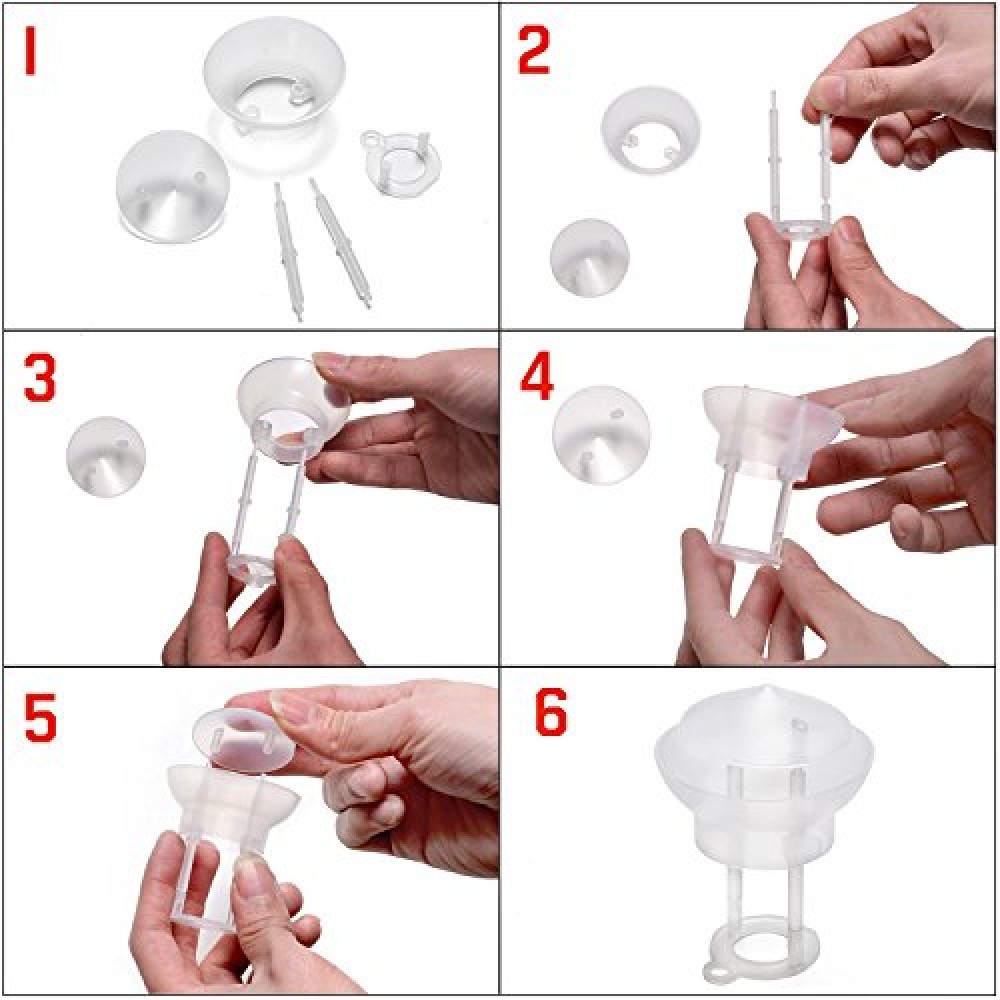 1

2

3

4

5

6