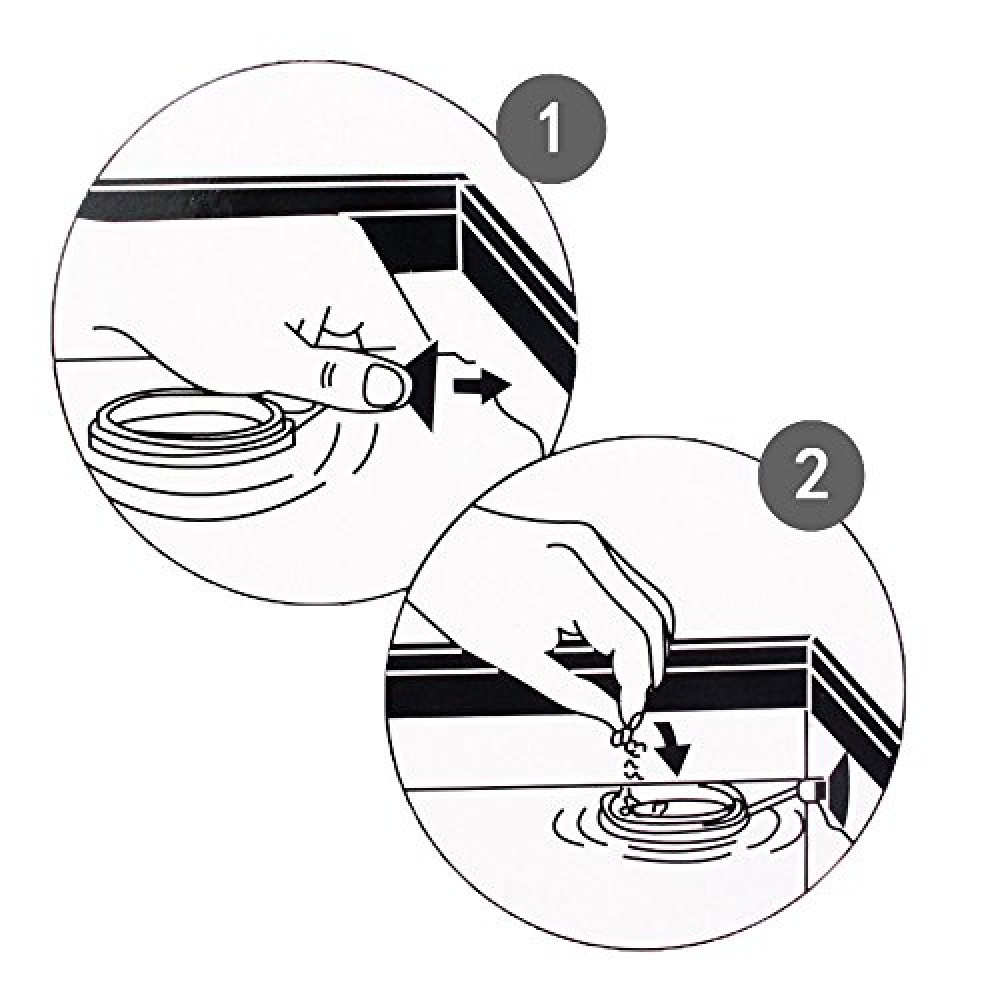 1

2