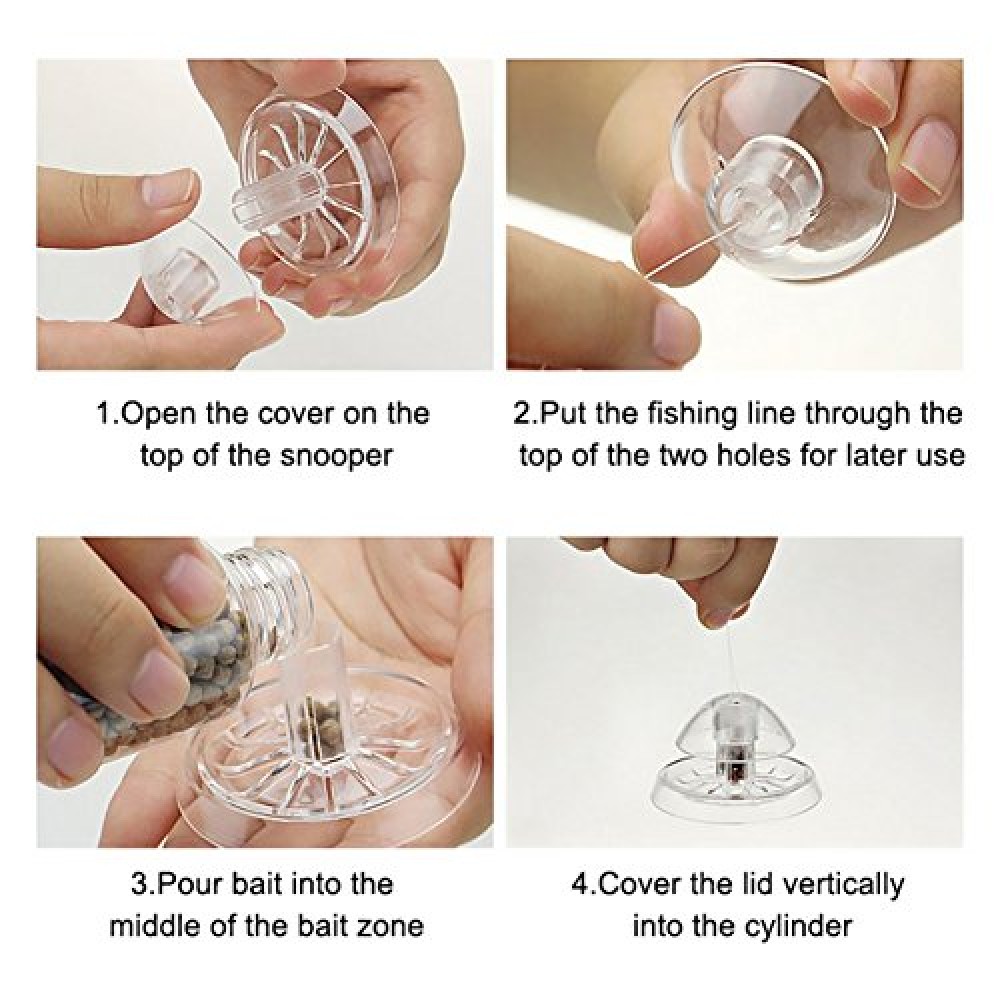 1.Open the cover on the top of the snooper

2.Put the fishing line through the top of the two holes for later use

3.Pour bait into the middle of the bait zone

4.Cover the lid vertically into the cylinder