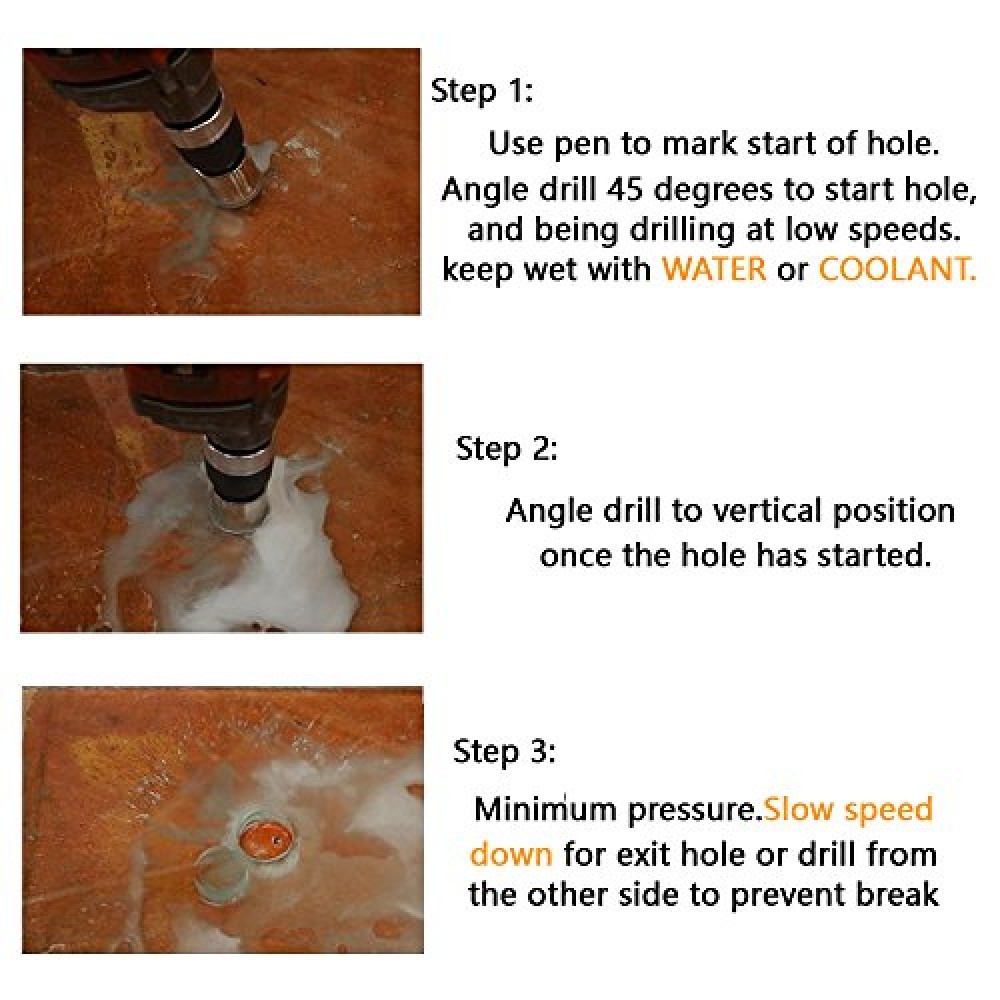 Step 1:

Use pen to mark start of hole. Angle drill 45 degrees to start hole, and being drilling at low speeds. keep wet with WATER or COOLANT.

Step 2:

Angle drill to vertical position once the hole has started.

Step 3:

Minimum pressure.Slow speed down for exit hole or drill from the other side to prevent break