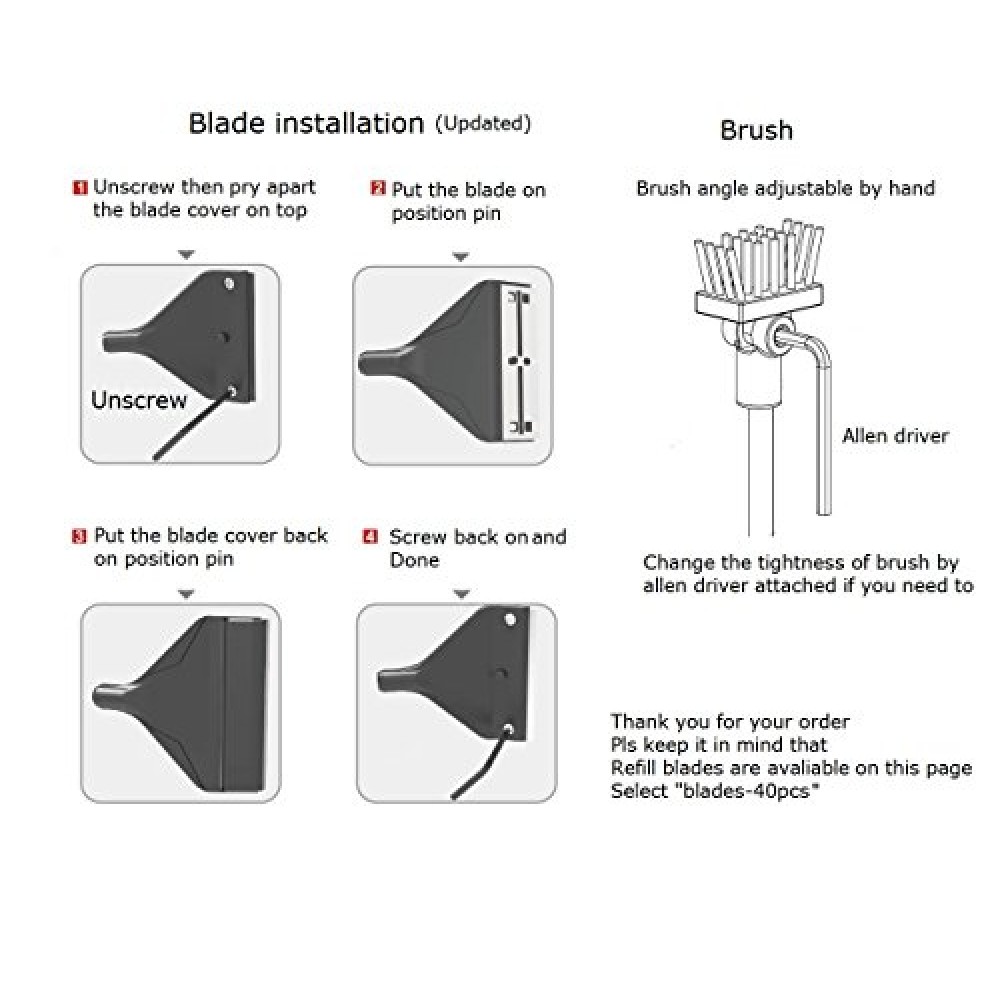 Blade installation (Updated)

1 Unscrew then pry apart the blade cover on top

Unscrew

2 Put the blade on position pin

3 Put the blade cover back on position pin

4 Screw back on and Done

Brush

Brush angle adjustable by hand

Allen driver

Change the tightness of brush by allen driver attached if you need to

Thank you for your order
Pls keep it in mind that
Refill blades are avaliable on this page
Select "blades-40pcs"